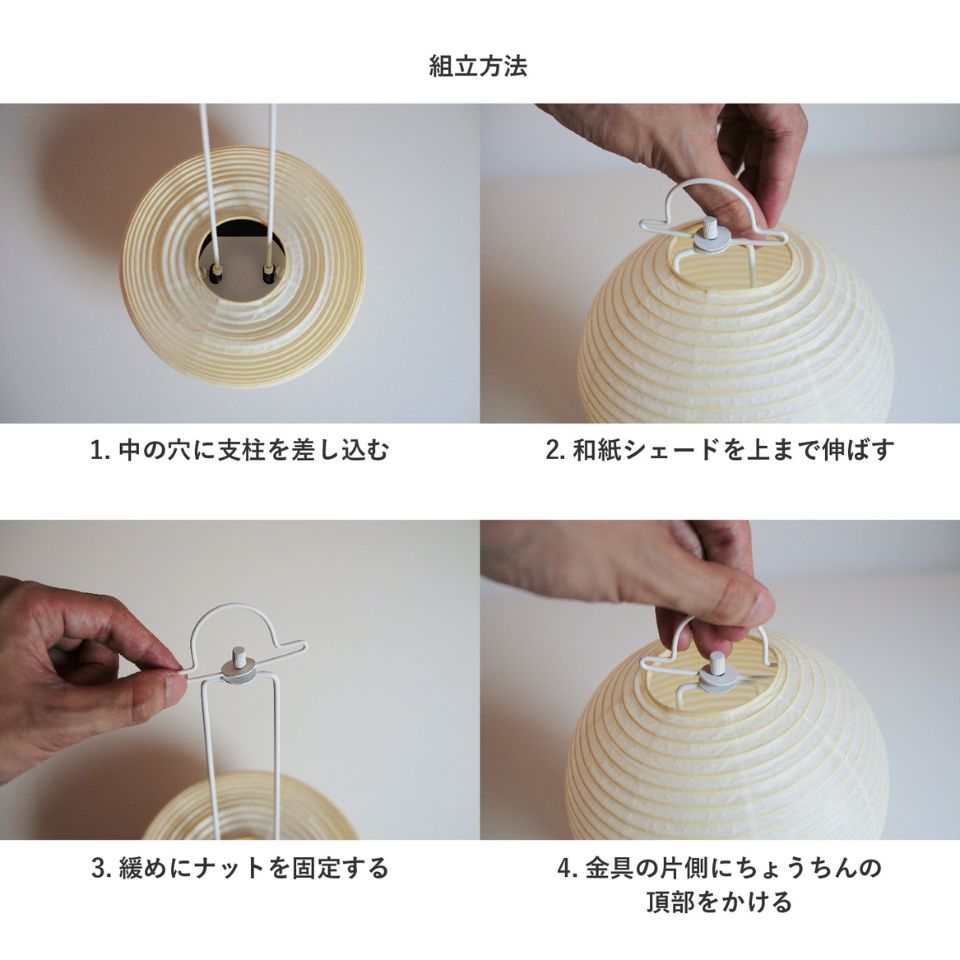 組立方法

1. 中の穴に支柱を差し込む

2. 和紙シェードを上まで伸ばす

3. 緩めにナットを固定する

4. 金具の片側にちょうちんの頂部をかける